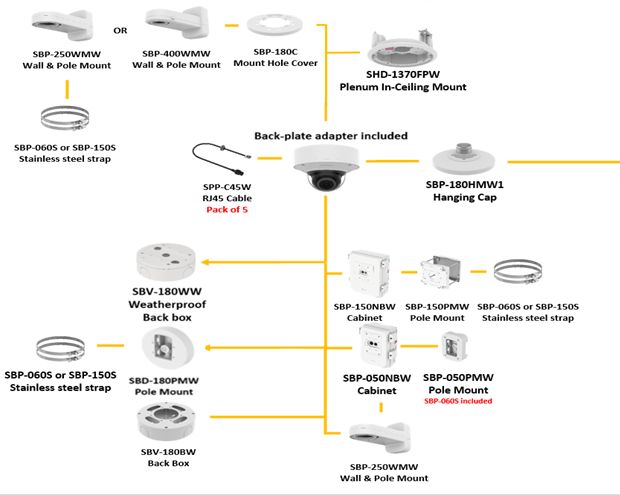 SBP-250WMW
Wall & Pole Mount

OR

SBP-400WMW
Wall & Pole Mount

SBP-180C
Mount Hole Cover

SHD-1370FPW
Plenum In-Ceiling Mount

SBP-060S or SBP-150S
Stainless steel strap

Back-plate adapter included

SPP-C45W
RJ45 Cable
Pack of 5

SBP-180HMW1
Hanging Cap

SBV-180WW
Weatherproof
Back box

SBP-150NBW
Cabinet

SBP-150PMW
Pole Mount

SBP-060S or SBP-150S
Stainless steel strap

SBP-060S or SBP-150S
Stainless steel strap

SBD-180PMW
Pole Mount

SBP-050NBW
Cabinet

SBP-050PMW
Pole Mount
SBP-060S included

SBV-180BW
Back Box

SBP-250WMW
Wall & Pole Mount