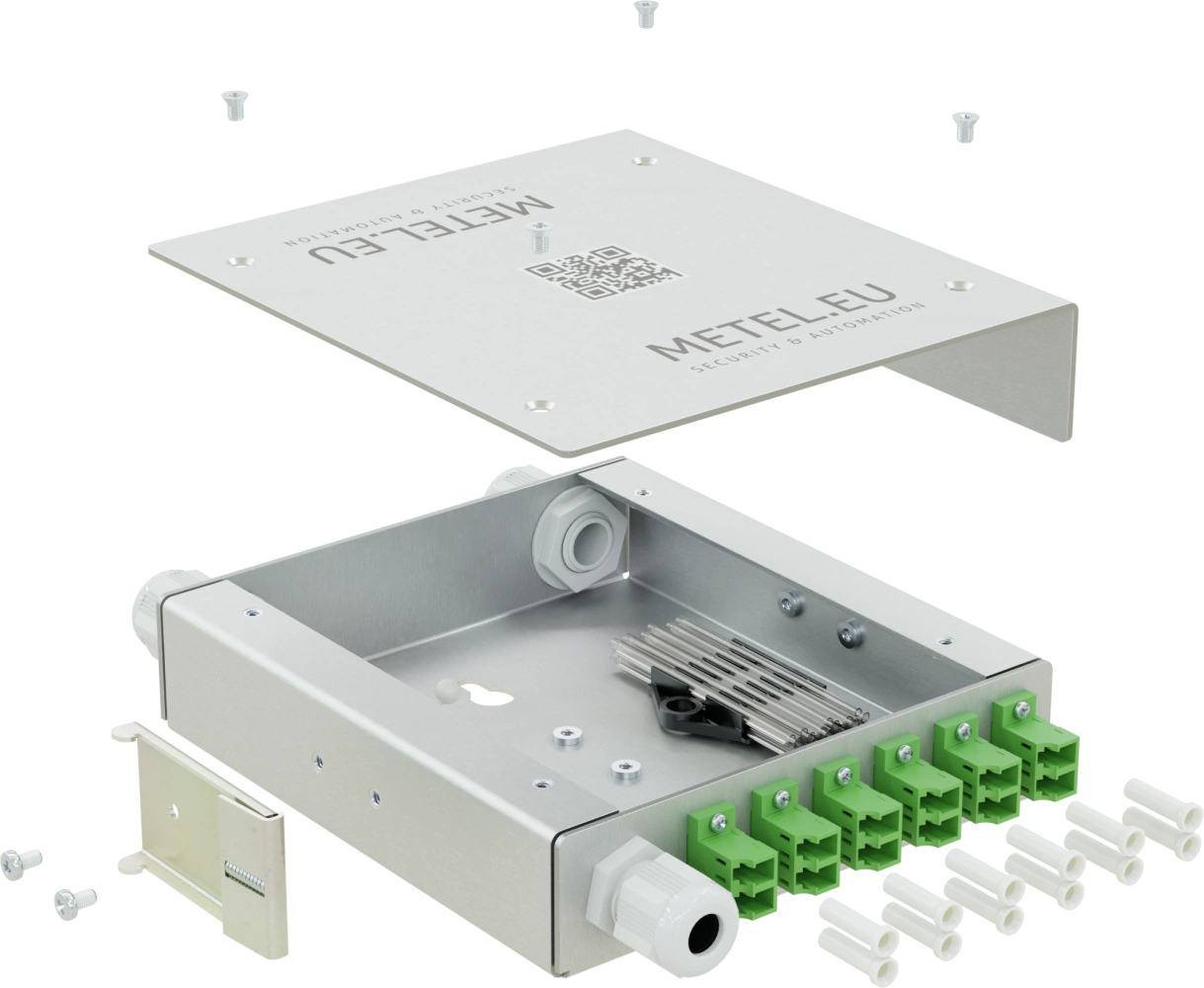 METEL.EU
SECURITY & AUTOMATION

METEL.EU
SECURITY & AUTOMATION