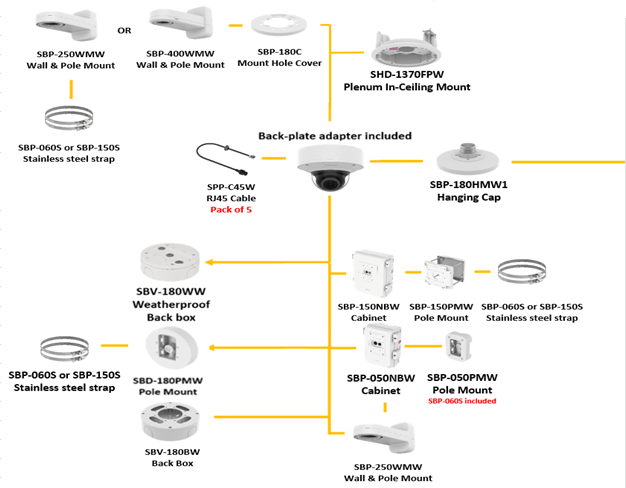 SBP-250WMW
Wall & Pole Mount

OR

SBP-400WMW
Wall & Pole Mount

SBP-180C
Mount Hole Cover

SHD-1370FPW
Plenum In-Ceiling Mount

SBP-060S or SBP-150S
Stainless steel strap

Back-plate adapter included

SPP-C45W
RJ45 Cable
Pack of 5

SBP-180HMW1
Hanging Cap

SBV-180WW
Weatherproof
Back box

SBP-150NBW
Cabinet

SBP-150PMW
Pole Mount

SBP-060S or SBP-150S
Stainless steel strap

SBP-060S or SBP-150S
Stainless steel strap

SBD-180PMW
Pole Mount

SBP-050NBW
Cabinet

SBP-050PMW
Pole Mount
SBP-060S included

SBV-180BW
Back Box

SBP-250WMW
Wall & Pole Mount